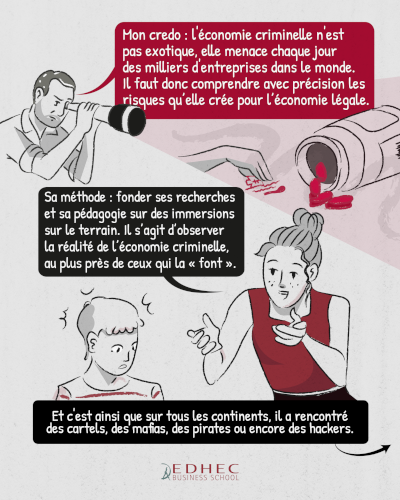 Mon credo : l'économie criminelle n'est pas exotique, elle menace chaque jour des milliers d'entreprises dans le monde. Il faut donc comprendre avec précision les risques qu'elle crée pour l'économie légale.

Sa méthode : fonder ses recherches et sa pédagogie sur des immersions sur le terrain. Il s'agit d'observer la réalité de l'économie criminelle, au plus près de ceux qui la « font ».

Et c'est ainsi que sur tous les continents, il a rencontré des cartels, des mafias, des pirates ou encore des hackers.

EDHEC
BUSINESS SCHOOL